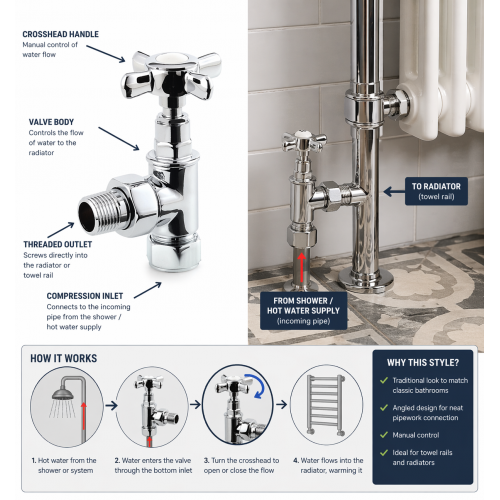 CROSSHEAD HANDLE
Manual control of water flow

VALVE BODY
Controls the flow of water to the radiator

THREADED OUTLET
Screws directly into the radiator or towel rail

COMPRESSION INLET
Connects to the incoming pipe from the shower / hot water supply

TO RADIATOR
(towel rail)

FROM SHOWER / HOT WATER SUPPLY
(incoming pipe)

HOW IT WORKS

1. Hot water from the shower or system

2. Water enters the valve through the bottom inlet

3. Turn the crosshead to open or close the flow

4. Water flows into the radiator, warming it

WHY THIS STYLE?

Traditional look to match classic bathrooms

Angled design for neat pipework connection

Manual control

Ideal for towel rails and radiators